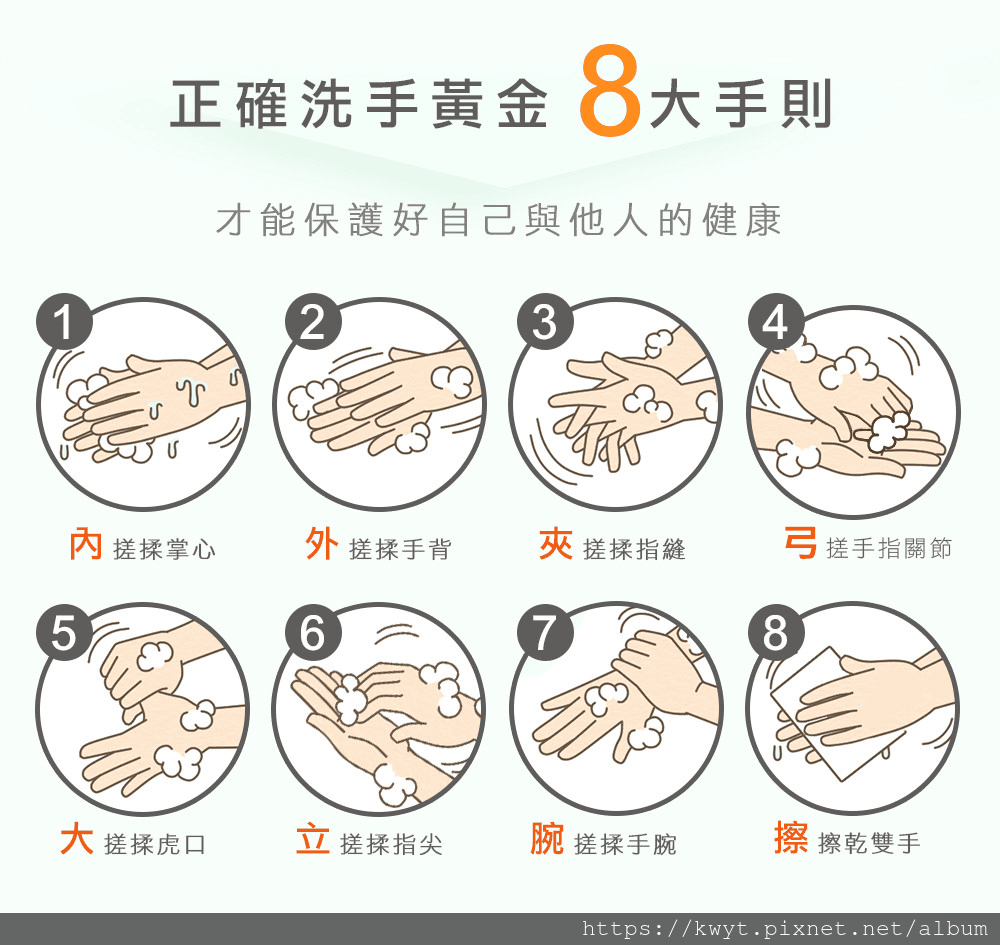 正確洗手黃金 8 大手則

才能保護好自己與他人的健康

1
內 搓揉掌心

2
外 搓揉手背

3
夾 搓揉指縫

4
弓 搓手指關節

5
大 搓揉虎口

6
立 搓揉指尖

7
腕 搓揉手腕

8
擦 擦乾雙手

https://kwyt.pixnet.net/album